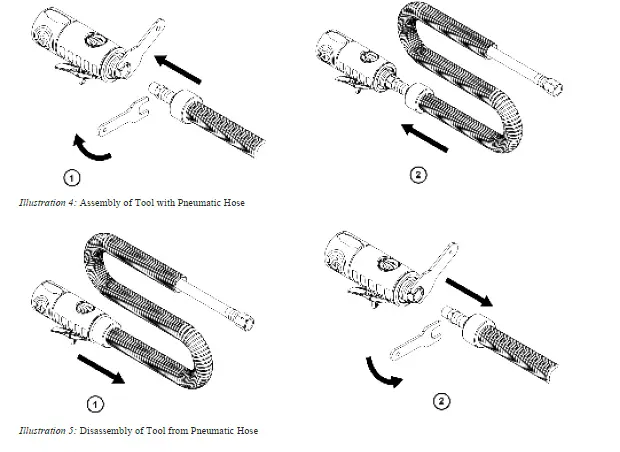 1

2

Illustration 4: Assembly of Tool with Pneumatic Hose

1

2

Illustration 5: Disassembly of Tool from Pneumatic Hose