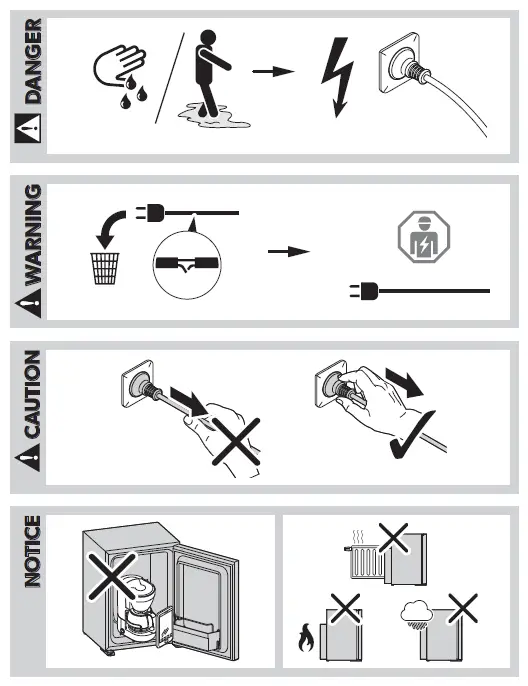 DANGER

WARNING

CAUTION

NOTICE