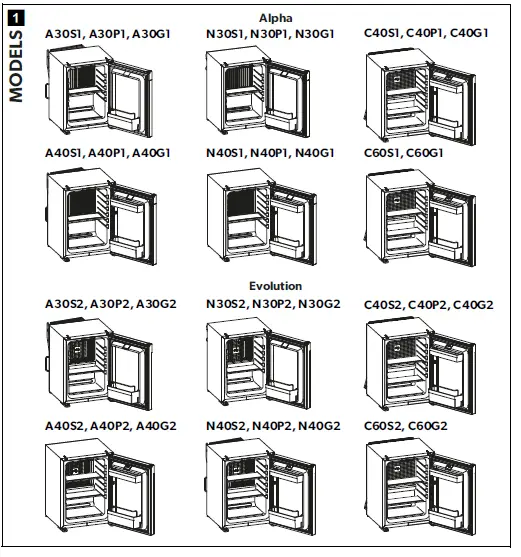 1 MODELS

Alpha

A30S1, A30P1, A30G1

N30S1, N30P1, N30G1

C40S1, C40P1, C40G1

A40S1, A40P1, A40G1

N40S1, N40P1, N40G1

C60S1, C60G1

Evolution

A30S2, A30P2, A30G2

N30S2, N30P2, N30G2

C40S2, C40P2, C40G2

A40S2, A40P2, A40G2

N40S2, N40P2, N40G2

C60S2, C60G2