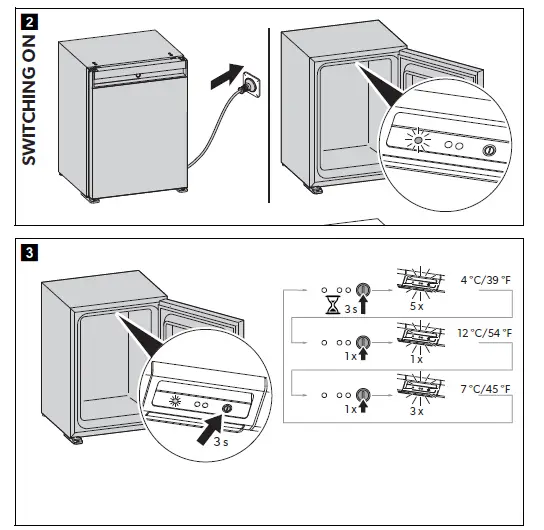 2
SWITCHING ON

3

3 s

3 s
5 x
4 °C/39 °F

1 x
1 x
12 °C/54 °F

1 x
3 x
7 °C/45 °F