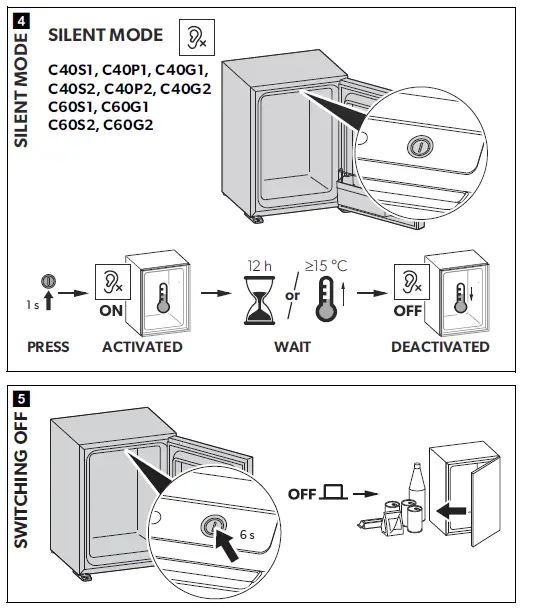 4
SILENT MODE

SILENT MODE

C40S1, C40P1, C40G1,
C40S2, C40P2, C40G2
C60S1, C60G1
C60S2, C60G2

1 s
PRESS

ON
ACTIVATED

12 h
or
≥15 °C
WAIT

OFF
DEACTIVATED

5
SWITCHING OFF

6 s

OFF