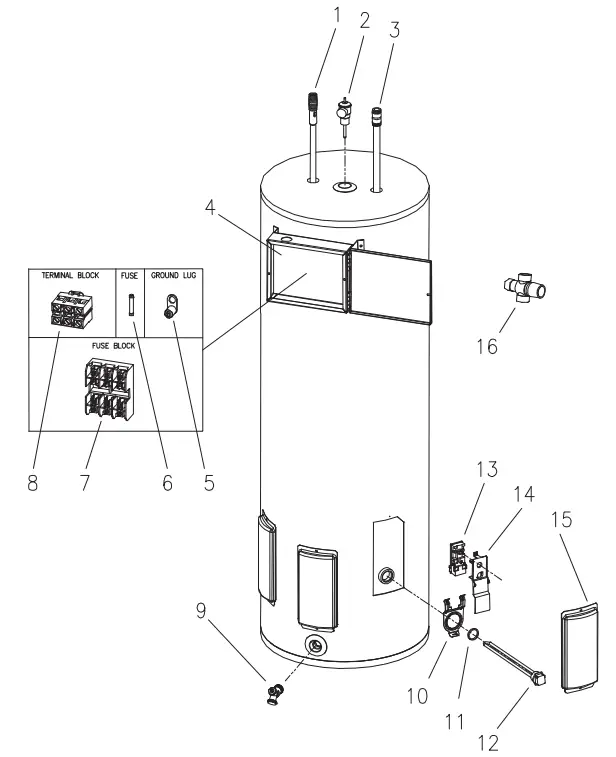 1
2
3
4
TERMINAL BLOCK
FUSE
GROUND LUG
FUSE BLOCK
16
8
7
6
5
13
14
15
9
10
11
12