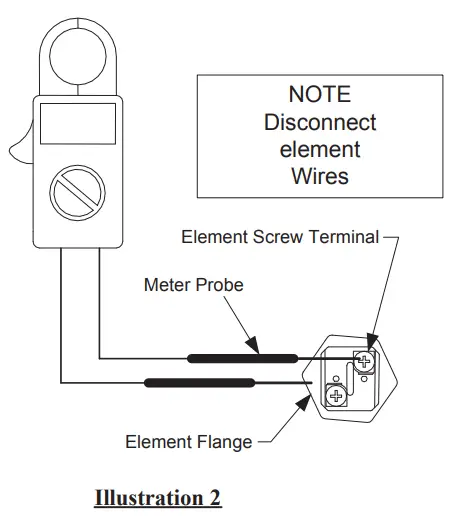 NOTE
Disconnect
element
Wires

Element Screw Terminal

Meter Probe

Element Flange

Illustration 2