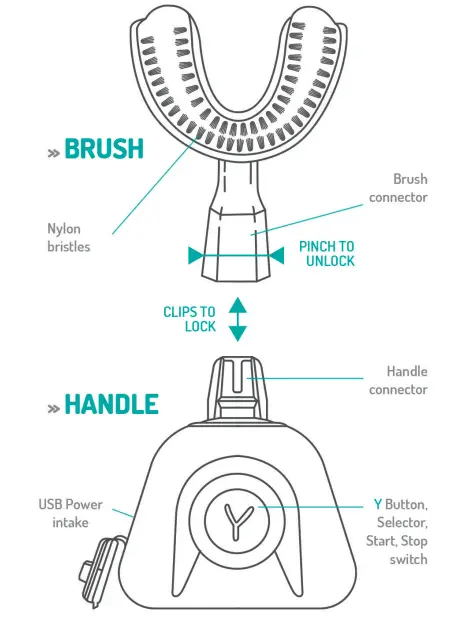 » BRUSH

Brush connector

Nylon bristles

PINCH TO UNLOCK

CLIPS TO LOCK

Handle connector

» HANDLE

USB Power intake

Y

Y Button, Selector, Start, Stop switch