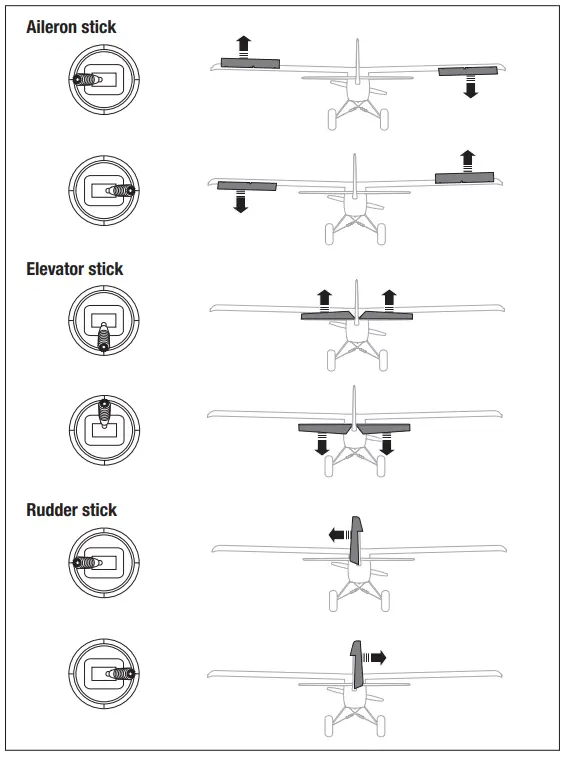 Aileron stick

Elevator stick

Rudder stick