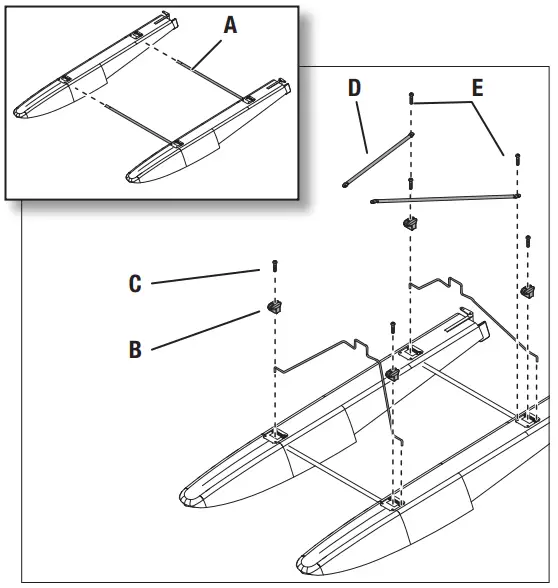 A
D
E
C
B