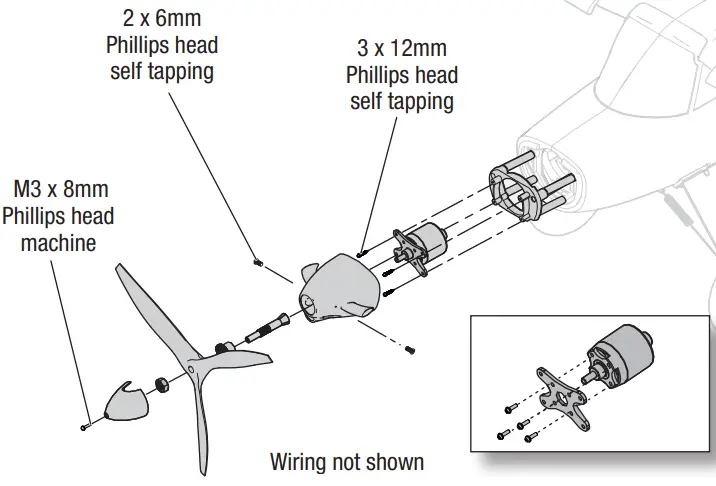 2 x 6mm
Phillips head
self tapping

3 x 12mm
Phillips head
self tapping

M3 x 8mm
Phillips head
machine

Wiring not shown