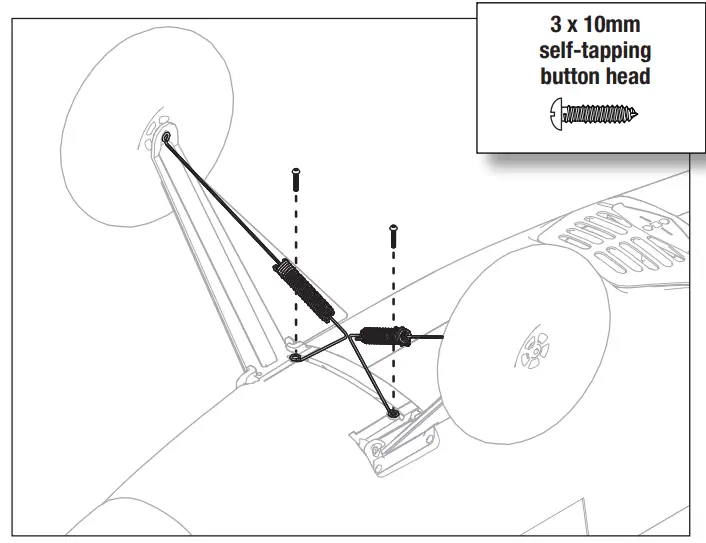 3 x 10mm
self-tapping
button head