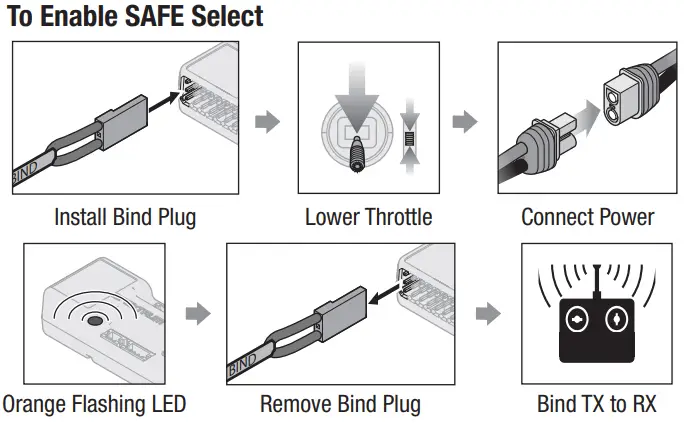 To Enable SAFE Select

BIND

Install Bind Plug

Lower Throttle

Connect Power

Orange Flashing LED

BIND

Remove Bind Plug

Bind TX to RX