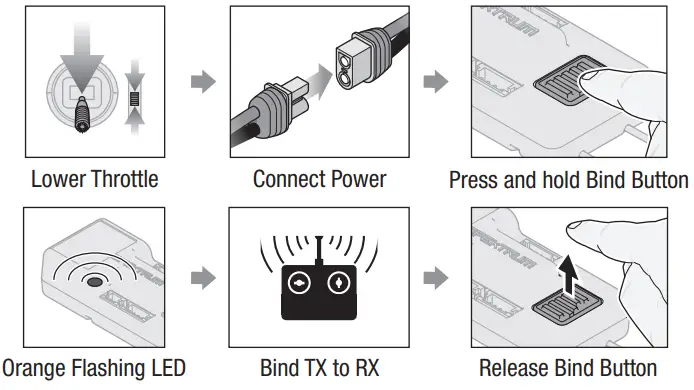 Lower Throttle

Connect Power

Press and hold Bind Button

Orange Flashing LED

Bind TX to RX

Release Bind Button