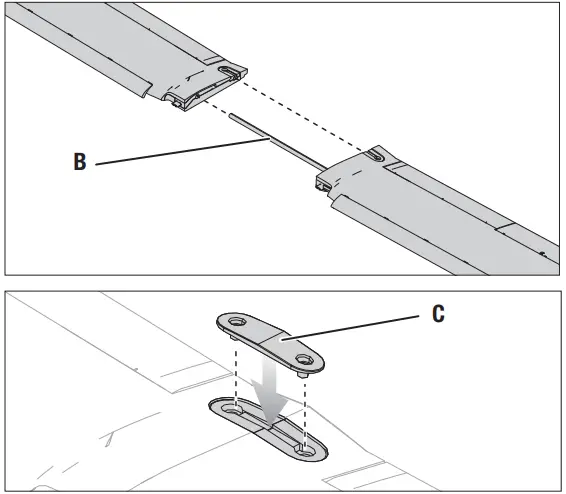 B

C