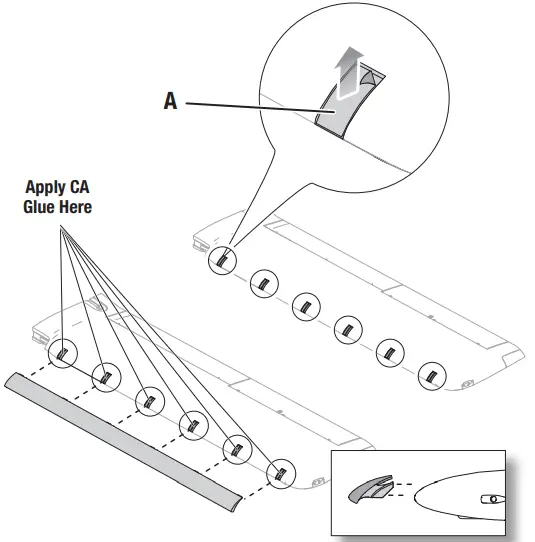 A

Apply CA Glue Here