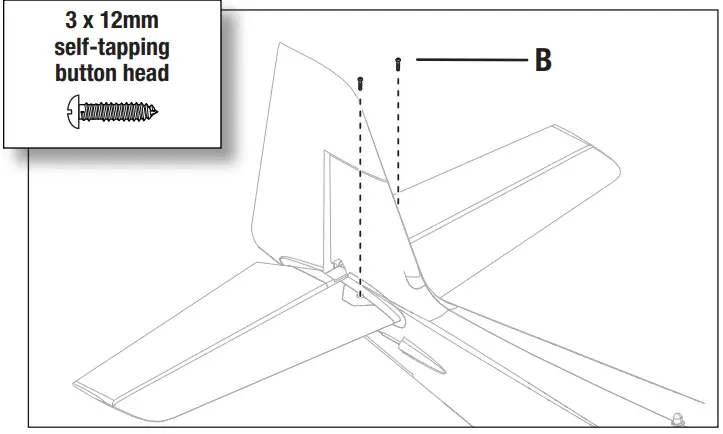 3 x 12mm self-tapping button head

B