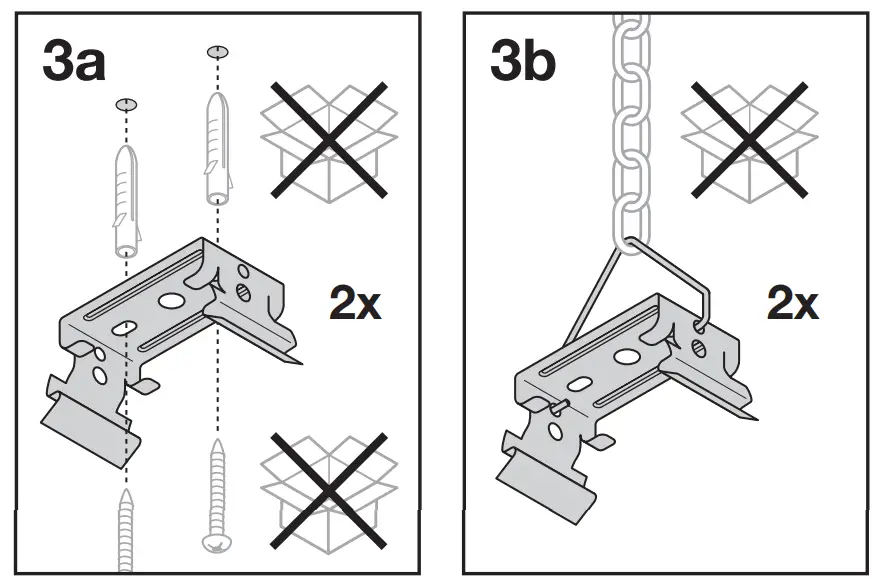 3a

2x

3b

2x