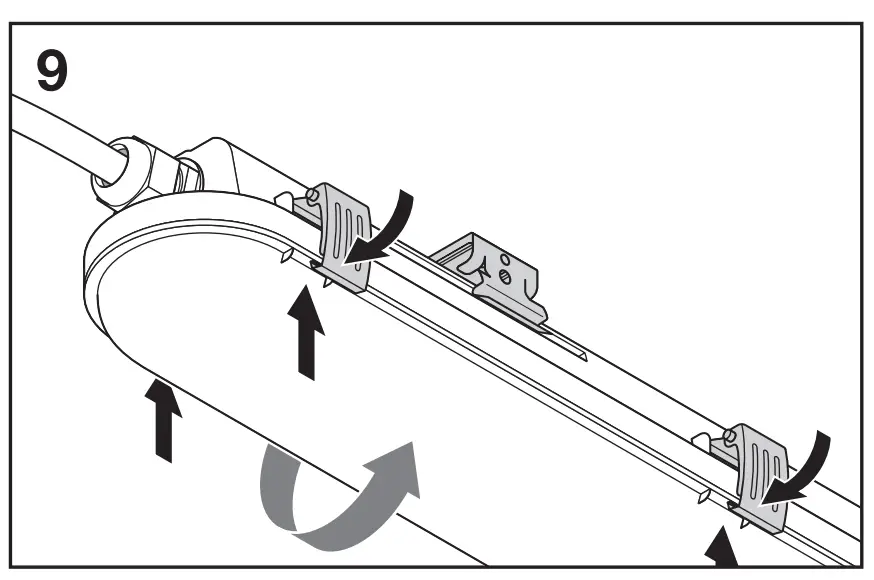 9