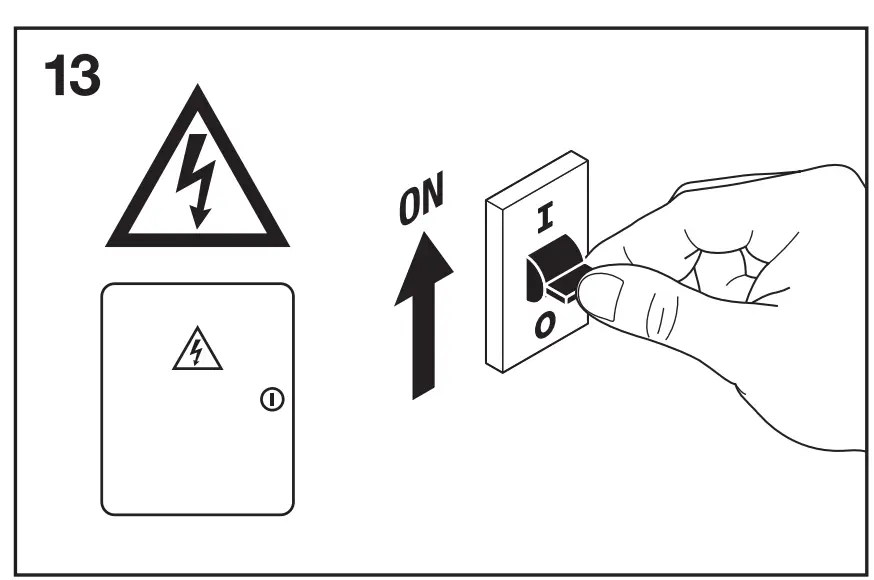 13

ON

I

O