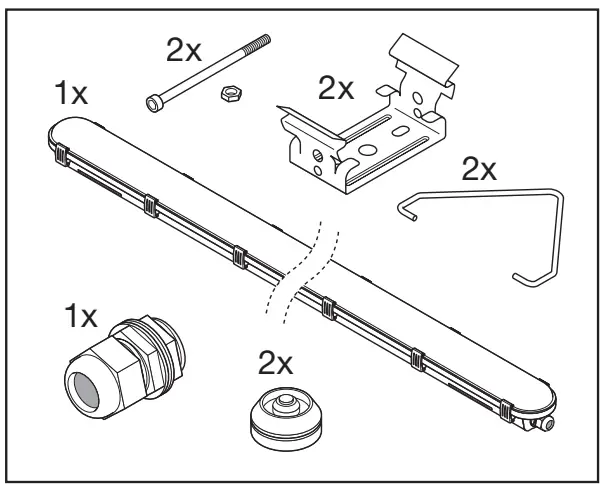 2x
1x
2x
2x
1x
2x