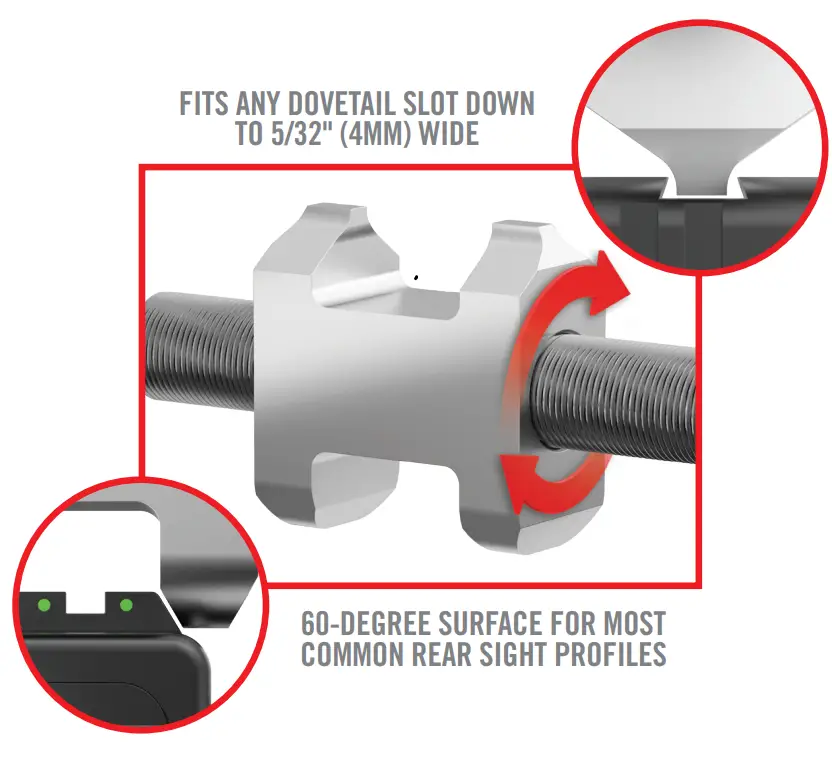 FITS ANY DOVETAIL SLOT DOWN TO 5/32" (4MM) WIDE

60-DEGREE SURFACE FOR MOST COMMON REAR SIGHT PROFILES