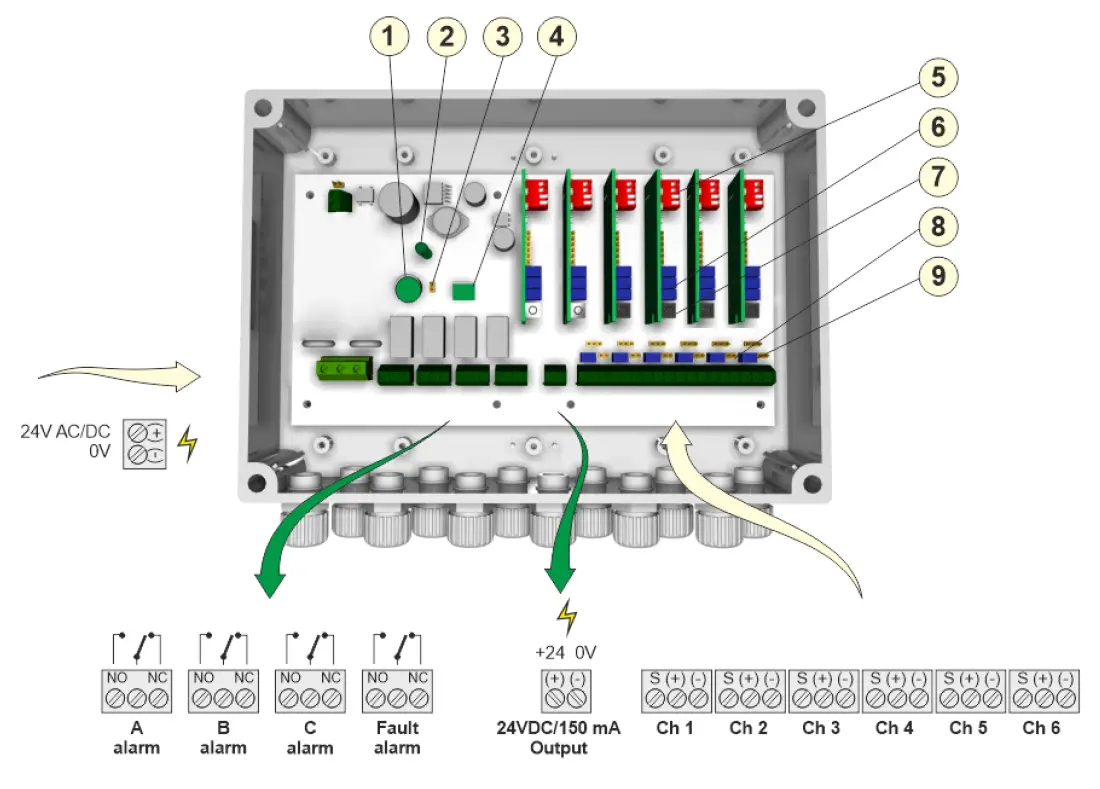 1 2 3 4 5 6 7 8 9

24V AC/DC
0V

+
-

NO NC
A alarm

NO NC
B alarm

NO NC
C alarm

NO NC
Fault alarm

+24 0V
(+) (-)
24VDC/150 mA Output

S (+) (-)
Ch 1

S (+) (-)
Ch 2

S (+) (-)
Ch 3

S (+) (-)
Ch 4

S (+) (-)
Ch 5

S (+) (-)
Ch 6