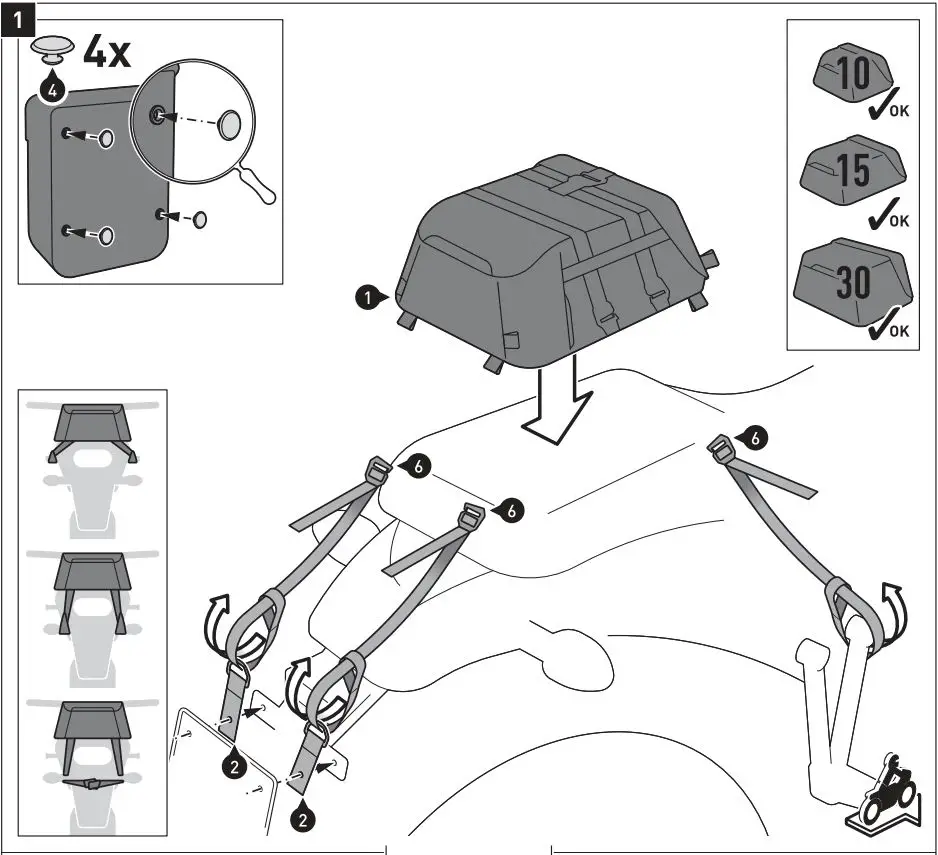 1
4x
4
10
OK
15
OK
30
OK
1
6
6
6
2
2