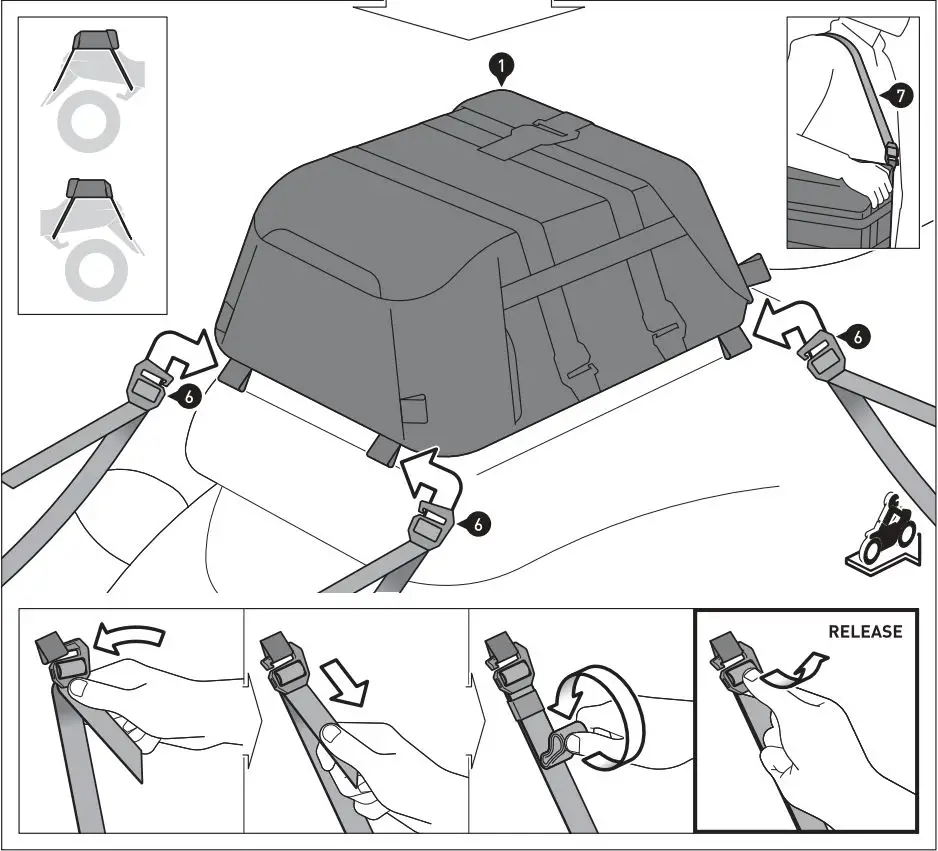 1
7
6
6
6
RELEASE