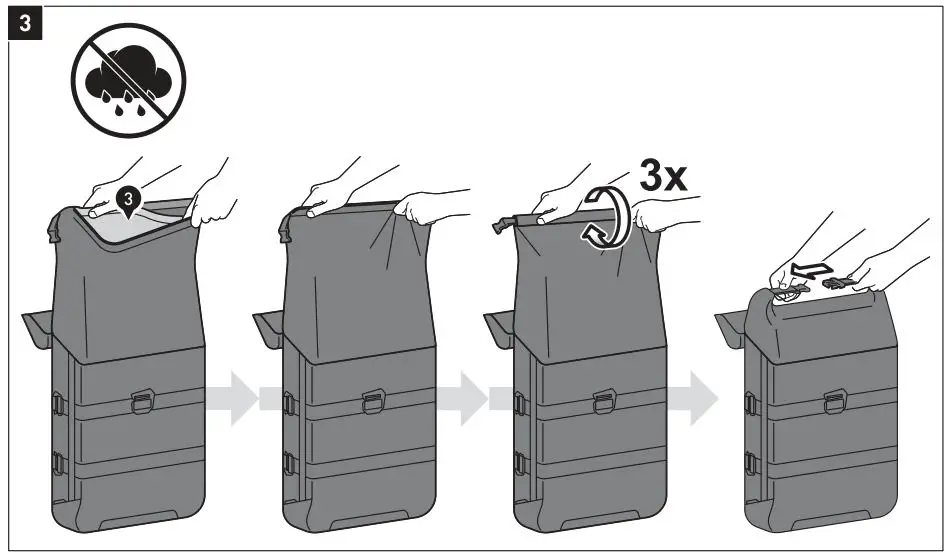 3

3

3x