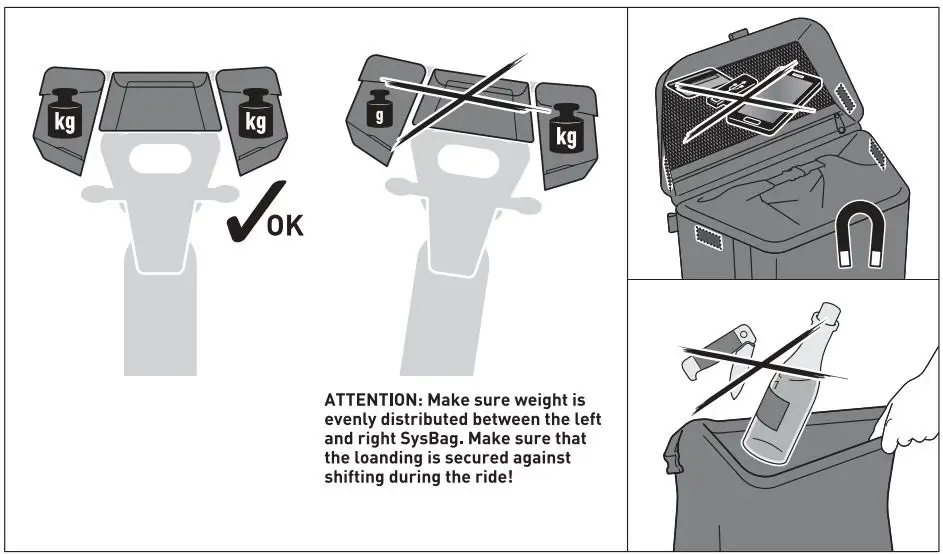 kg

kg

OK

g

kg

ATTENTION: Make sure weight is evenly distributed between the left and right SysBag. Make sure that the loanding is secured against shifting during the ride!