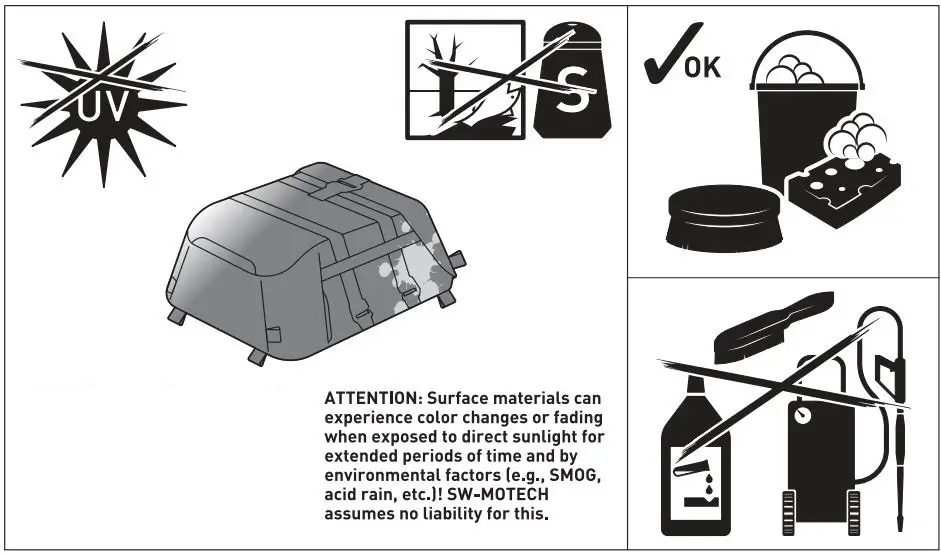 UV

S

OK

ATTENTION: Surface materials can experience color changes or fading when exposed to direct sunlight for extended periods of time and by environmental factors (e.g., SMOG, acid rain, etc.)! SW-MOTECH assumes no liability for this.