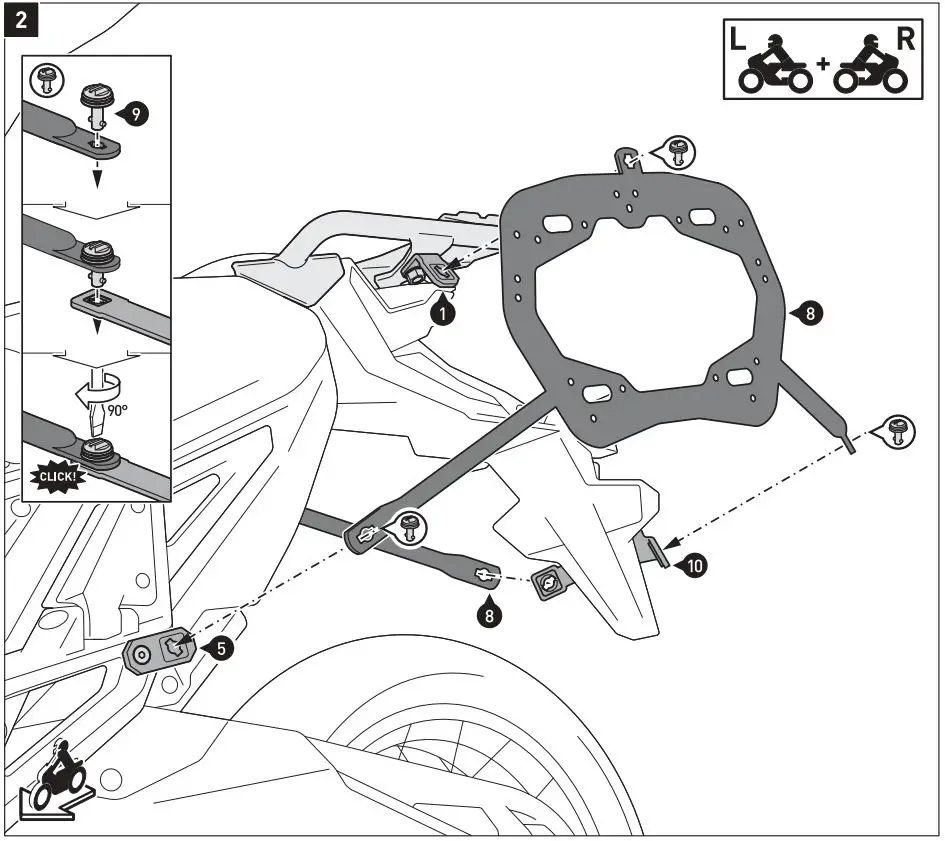 2

L + R

9

90°

CLICK!

1

8

10

8

5