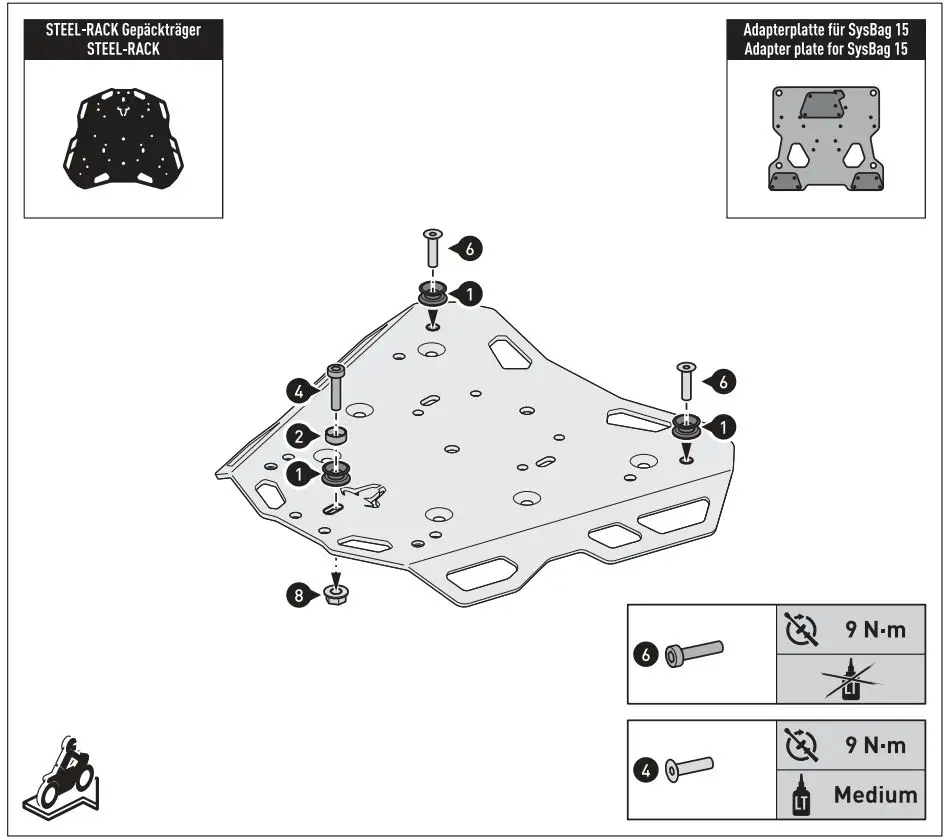 STEEL-RACK Gepäckträger
STEEL-RACK

Adapterplatte für SysBag 15
Adapter plate for SysBag 15

6
1
4
6
2
1
1
8

6
9 N·m
LT

4
9 N·m
LT
Medium