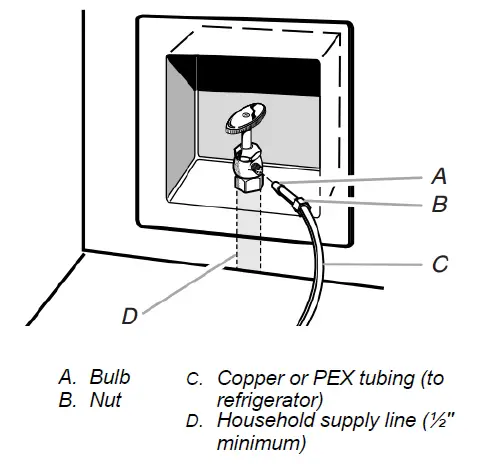 A
B
C
D

A. Bulb
B. Nut

C. Copper or PEX tubing (to refrigerator)
D. Household supply line (½" minimum)