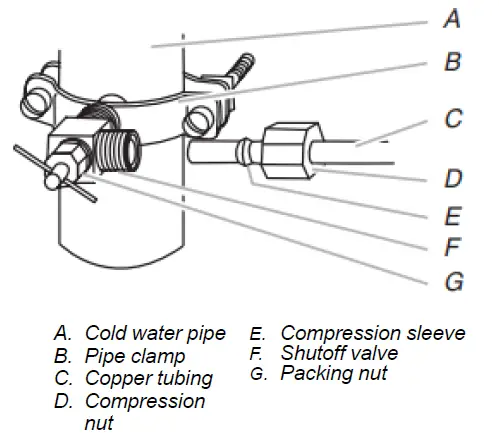 A
B
C
D
E
F
G

A. Cold water pipe
B. Pipe clamp
C. Copper tubing
D. Compression nut

E. Compression sleeve
F. Shutoff valve
G. Packing nut