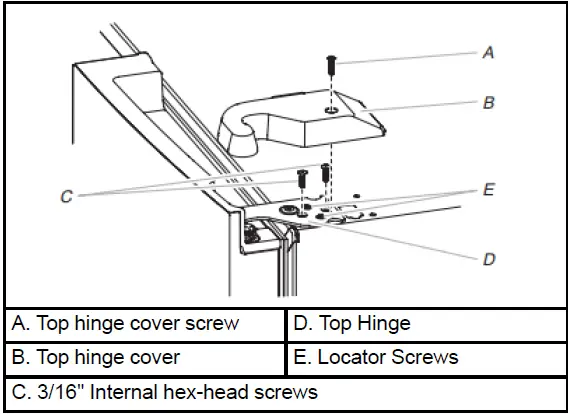 A
B
C
E
D

| A. Top hinge cover screw | D. Top Hinge |
|---|---|
| B. Top hinge cover | E. Locator Screws |
| C. 3/16" Internal hex-head screws | |