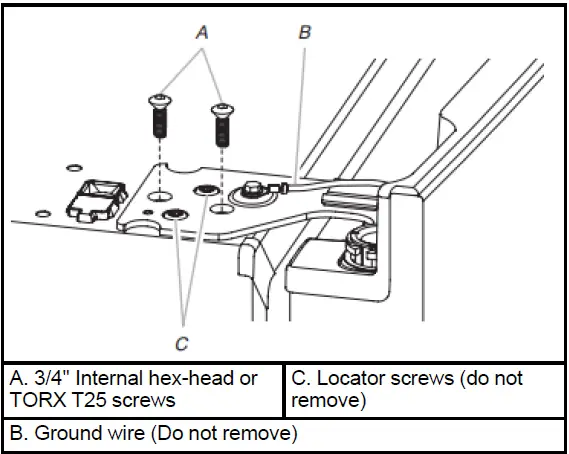 A
B
C

| A. 3/4" Internal hex-head or TORX T25 screws | C. Locator screws (do not remove) |
|---|---|
| B. Ground wire (Do not remove) | |