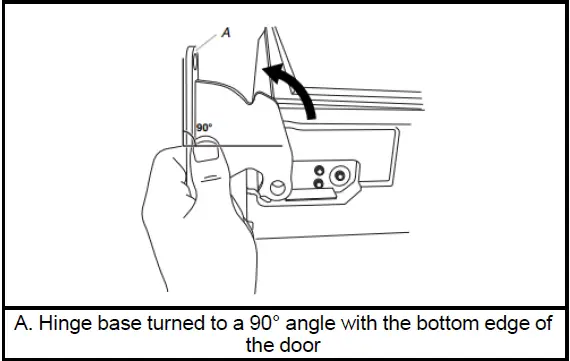 A

90°

A. Hinge base turned to a 90° angle with the bottom edge of the door