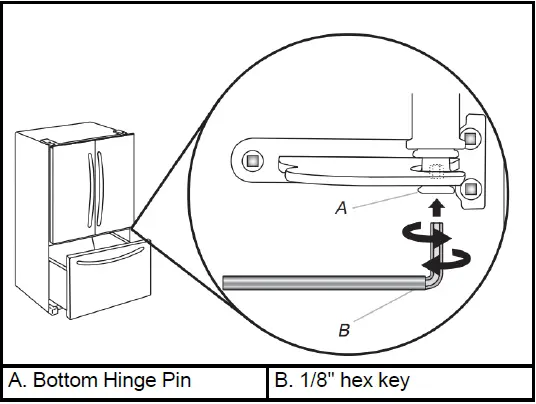 A

B

| A. Bottom Hinge Pin | B. 1/8" hex key |
|---|---|