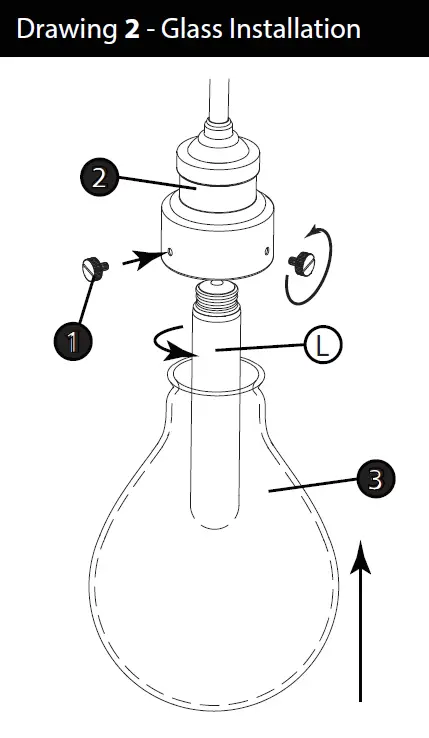 Drawing 2 - Glass Installation

2

1

L

3