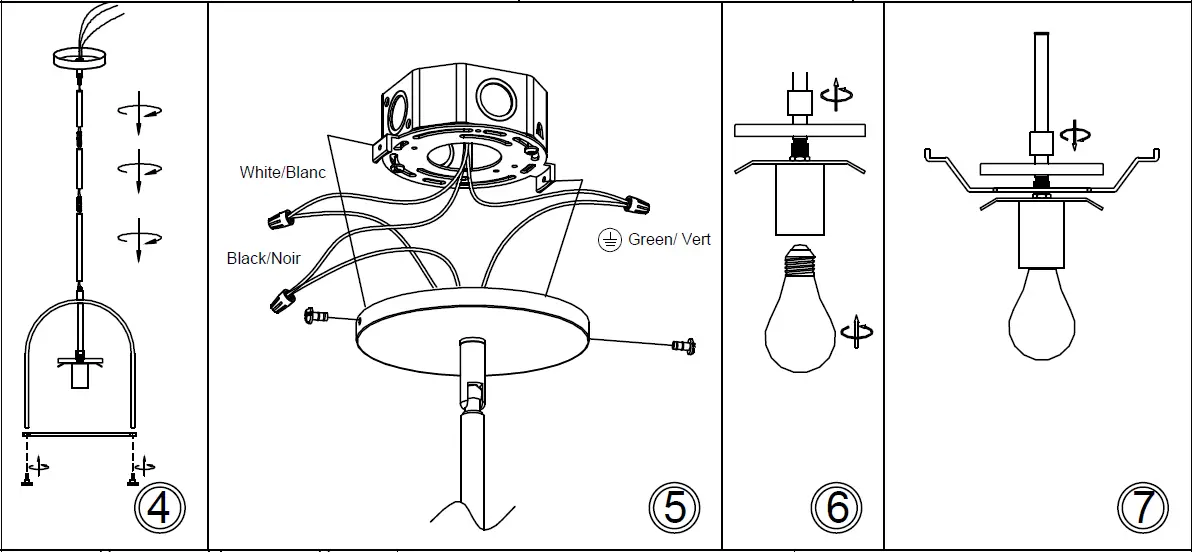 4

White/Blanc

Black/Noir

Green/ Vert

5

6

7