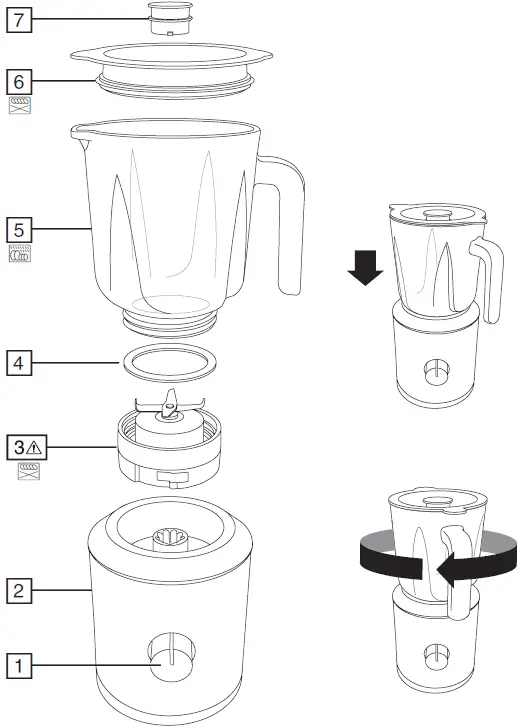 7

6

5

4

3

2

1