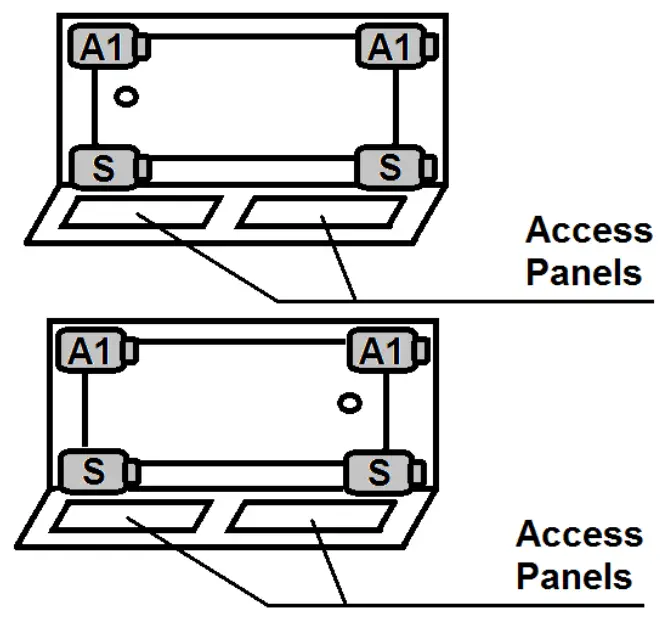 A1 A1

S S

Access Panels

A1 A1

S S

Access Panels