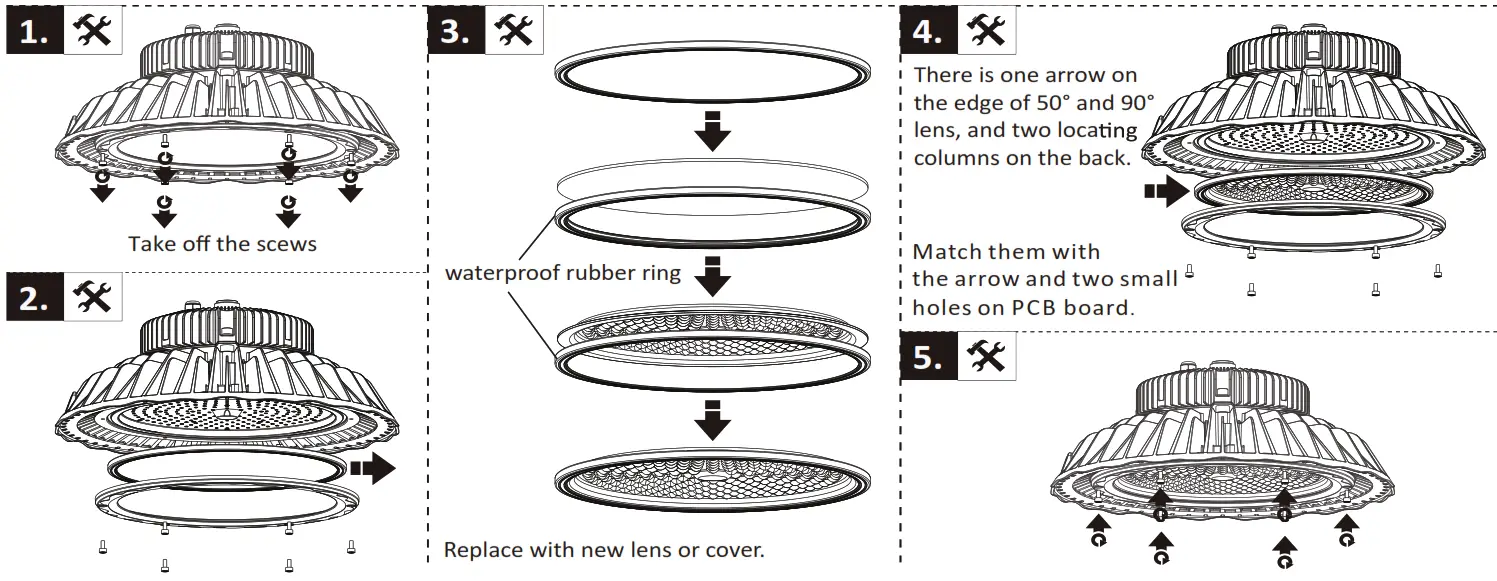 1.

Take off the scews

2.

3.

waterproof rubber ring

Replace with new lens or cover.

4.

There is one arrow on the edge of 50° and 90° lens, and two locating columns on the back.

Match them with the arrow and two small holes on PCB board.

5.