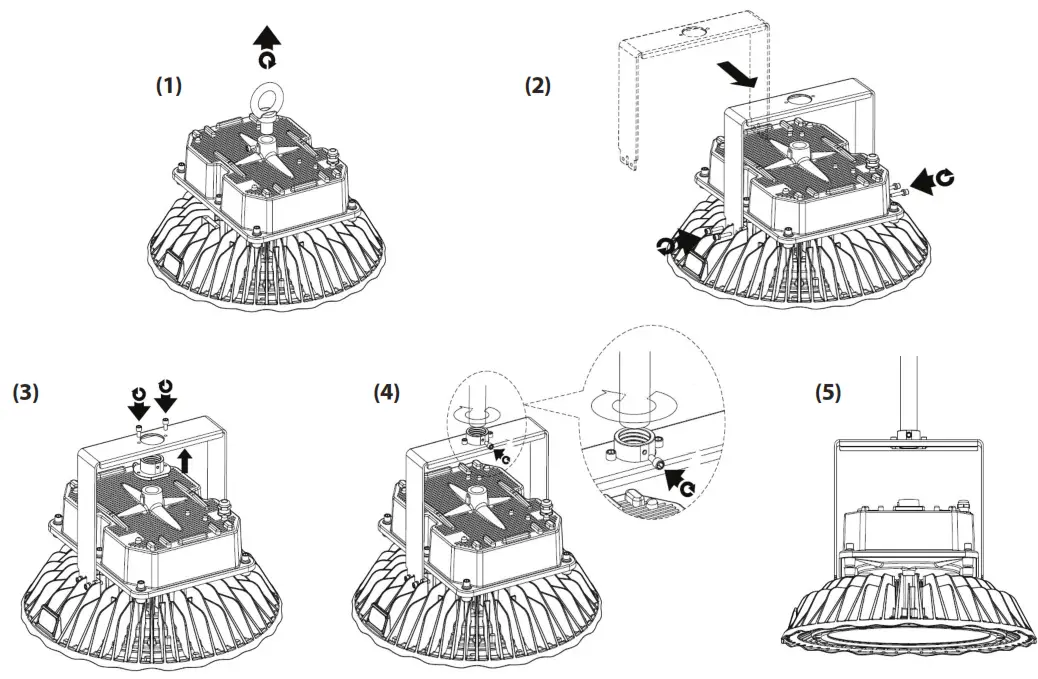 (1)

(2)

(3)

(4)

(5)