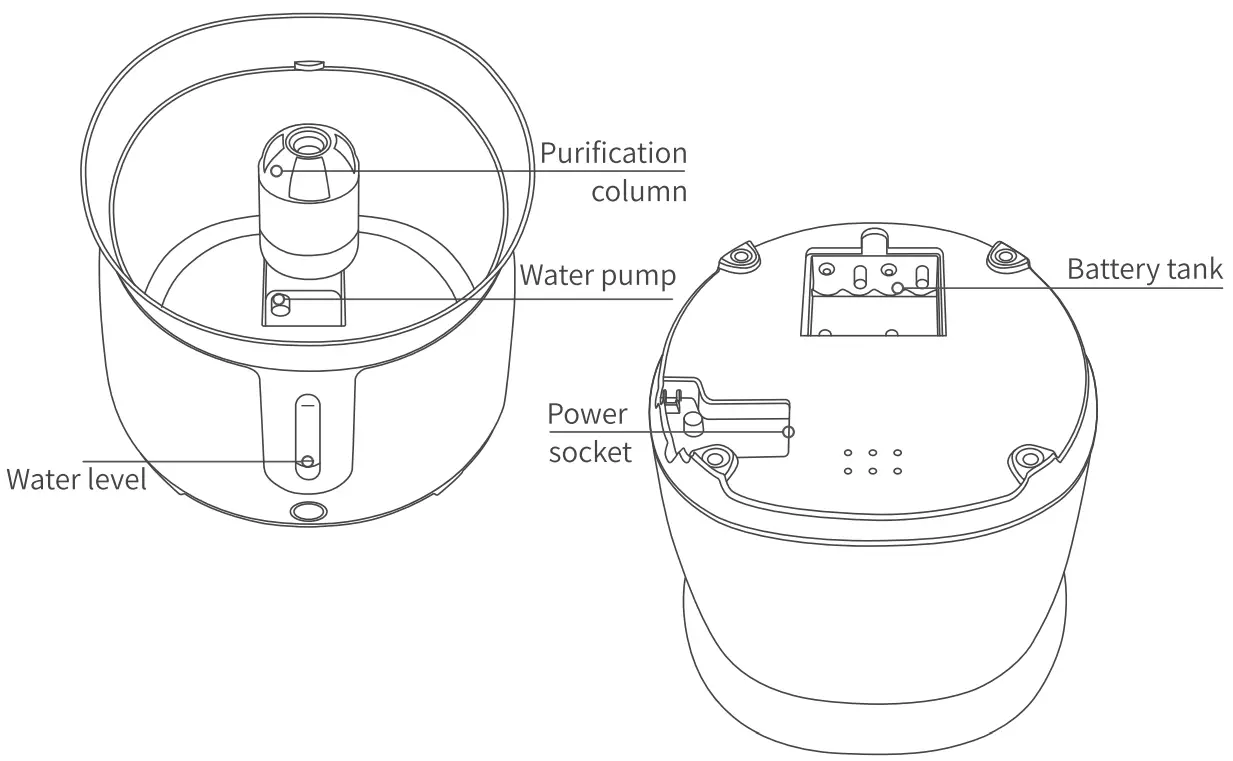 Purification column

Water pump

Water level

Battery tank

Power socket