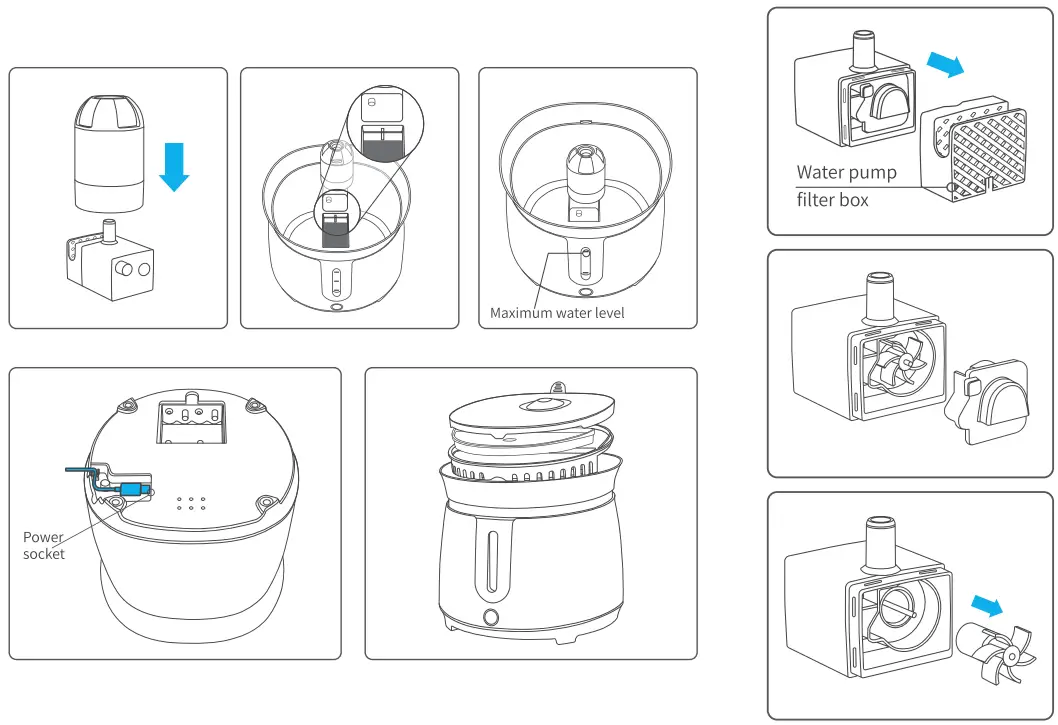 Maximum water level

Power socket

Water pump filter box