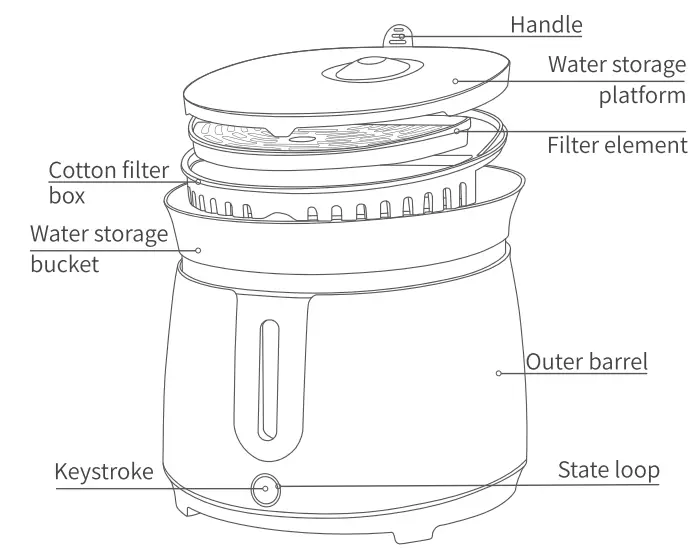 Handle
Water storage platform
Filter element
Cotton filter box
Water storage bucket
Outer barrel
Keystroke
State loop