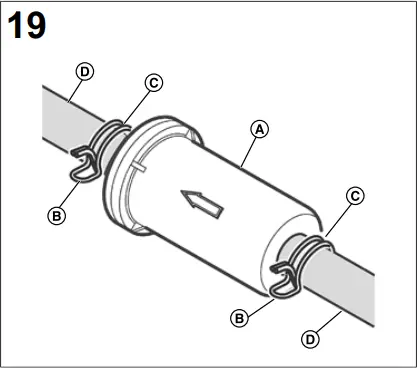 19

D
C
A
B
C
B
D