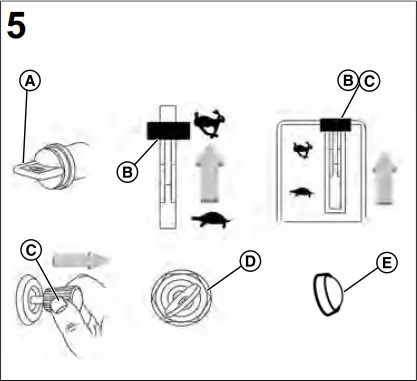 5

A

B

B C

C

D

E