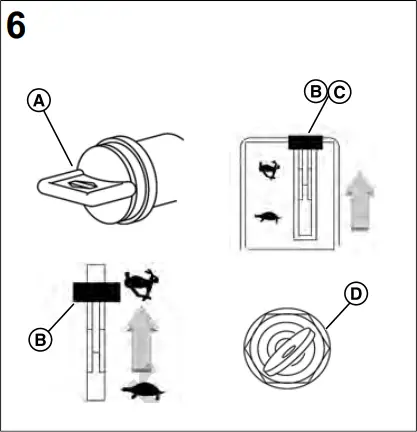 6

A

B C

B

D