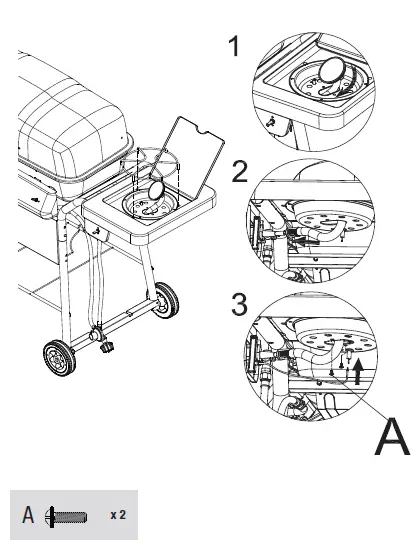 1

2

3

A

A x 2