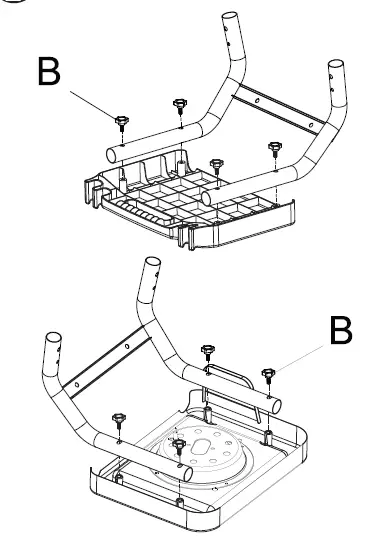 B

B